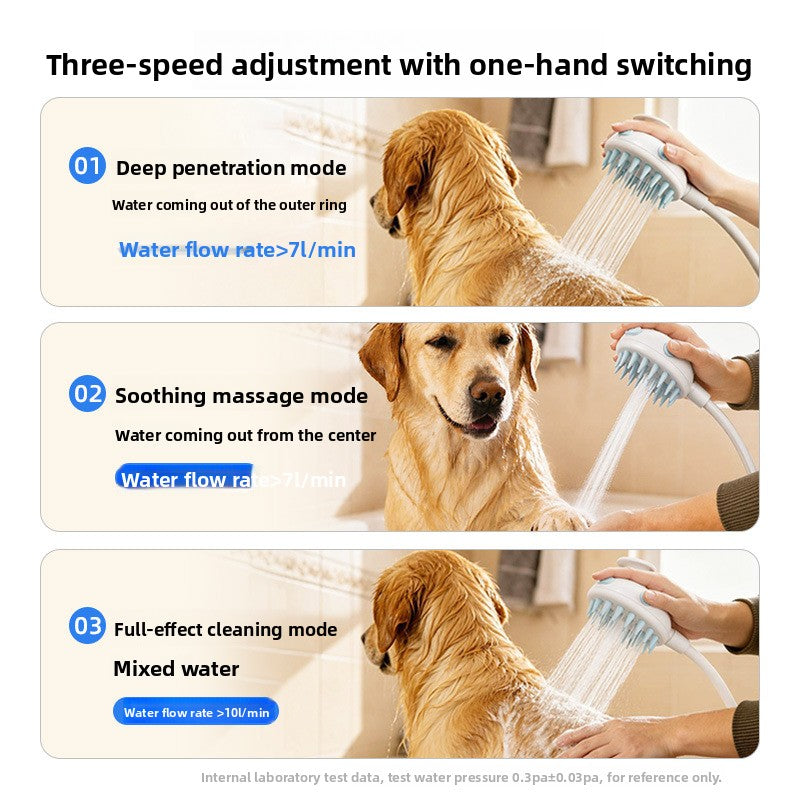 Three-speed adjustment with one-hand switching

01 Deep penetration mode

Water coming out of the outer ring

Water flow rate>7l/min

02 Soothing massage mode

Water coming out from the center

Water flow rate>7l/min

03 Full-effect cleaning mode

Mixed water

Water flow rate >10l/min

Internal laboratory test data, test water pressure 0.3pa±0.03pa, for reference only.