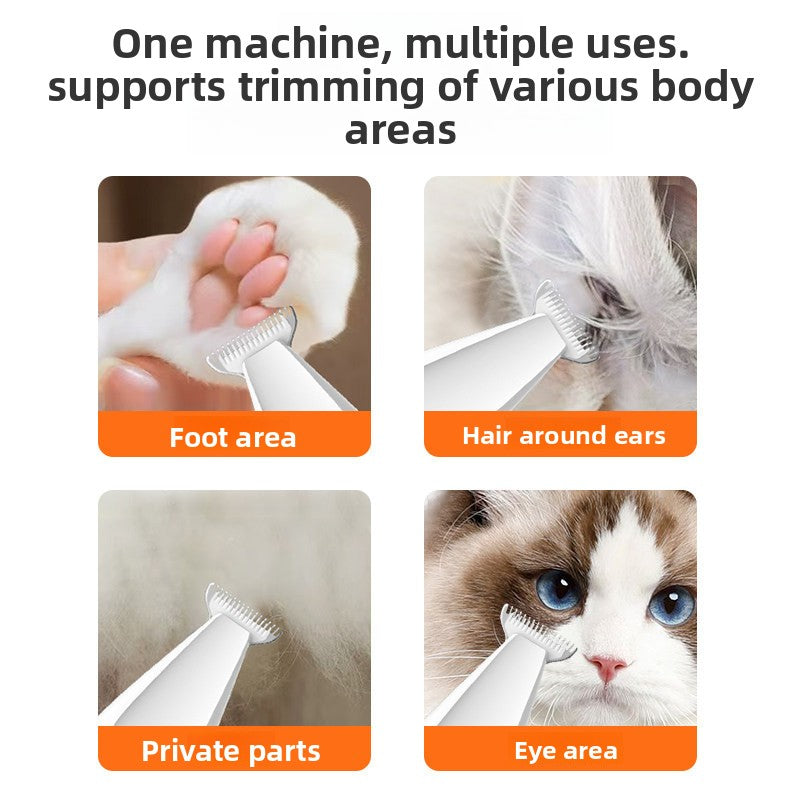 One machine, multiple uses. supports trimming of various body areas

Foot area

Hair around ears

Private parts

Eye area